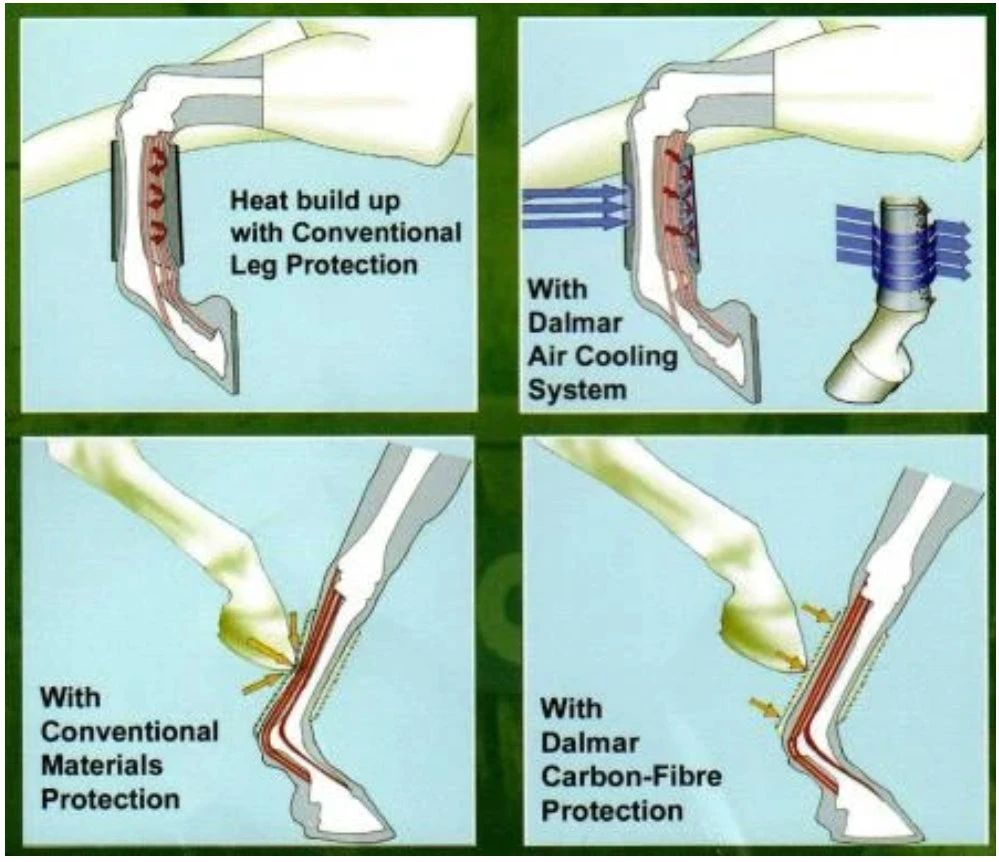 Heat build up with Conventional Leg Protection

With Dalmar Air Cooling System

With Conventional Materials Protection

With Dalmar Carbon-Fibre Protection